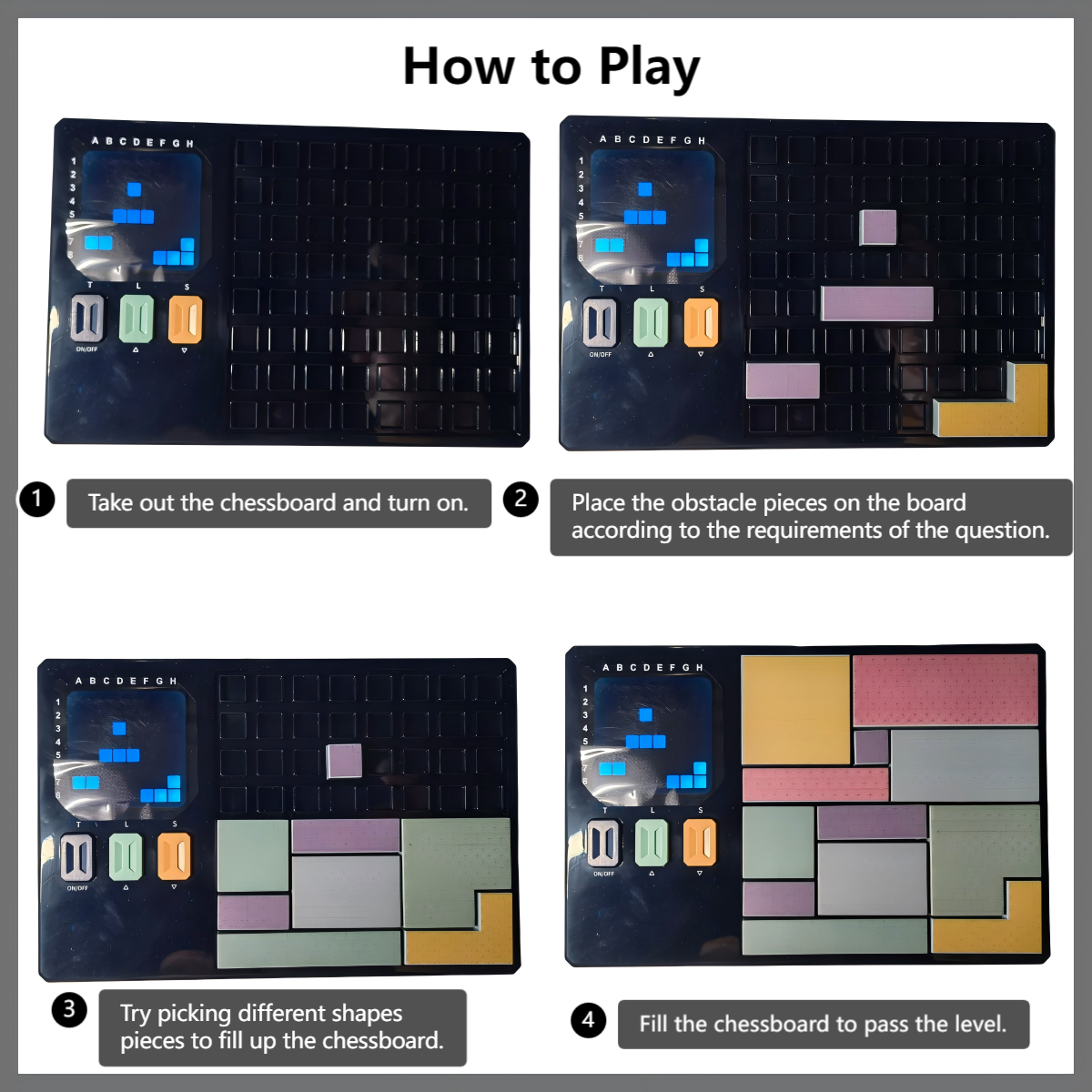 How to Play

A B C D E F G H
1
2
3
4
5
7
8
T L S
ON/OFF

1 Take out the chessboard and turn on.

A B C D E F G H
1
2
3
4
5
7
8
T L S
ON/OFF

2 Place the obstacle pieces on the board according to the requirements of the question.

A B C D E F G H
1
2
3
4
5
7
8
T L S
ON/OFF

3 Try picking different shapes pieces to fill up the chessboard.

A B C D E F G H
1
2
3
4
5
7
8
T L S
ON/OFF

4 Fill the chessboard to pass the level.